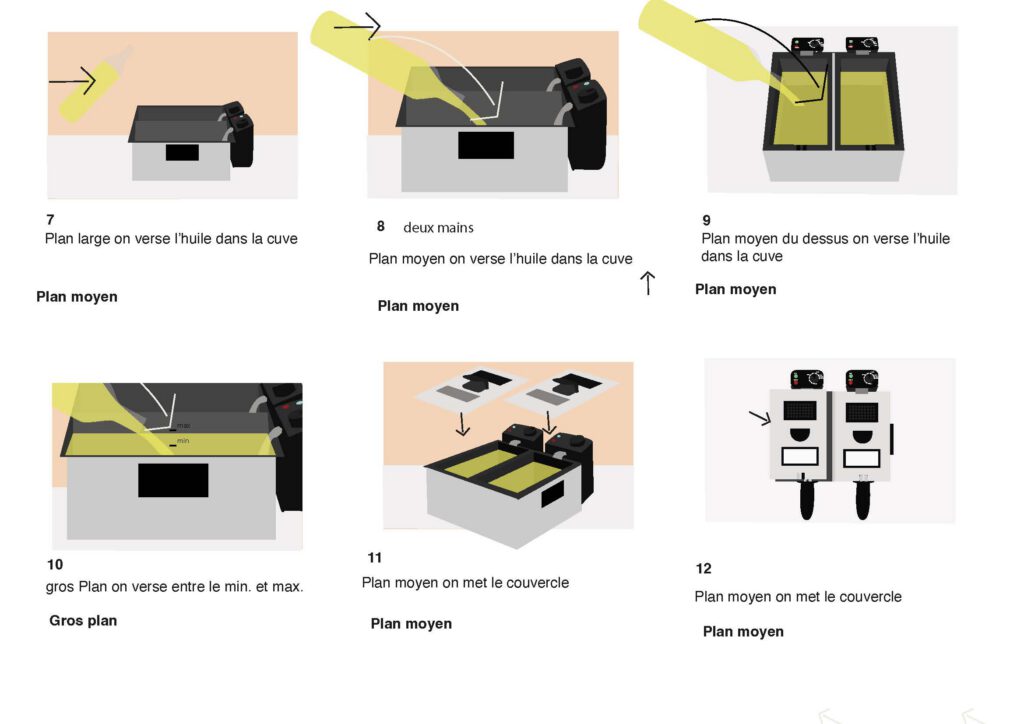 7
Plan large on verse l'huile dans la cuve

Plan moyen

8 deux mains

Plan moyen on verse l'huile dans la cuve

Plan moyen

9
Plan moyen du dessus on verse l'huile dans la cuve

Plan moyen

max
min

10
gros Plan on verse entre le min. et max.

Gros plan

11
Plan moyen on met le couvercle

Plan moyen

12
Plan moyen on met le couvercle

Plan moyen