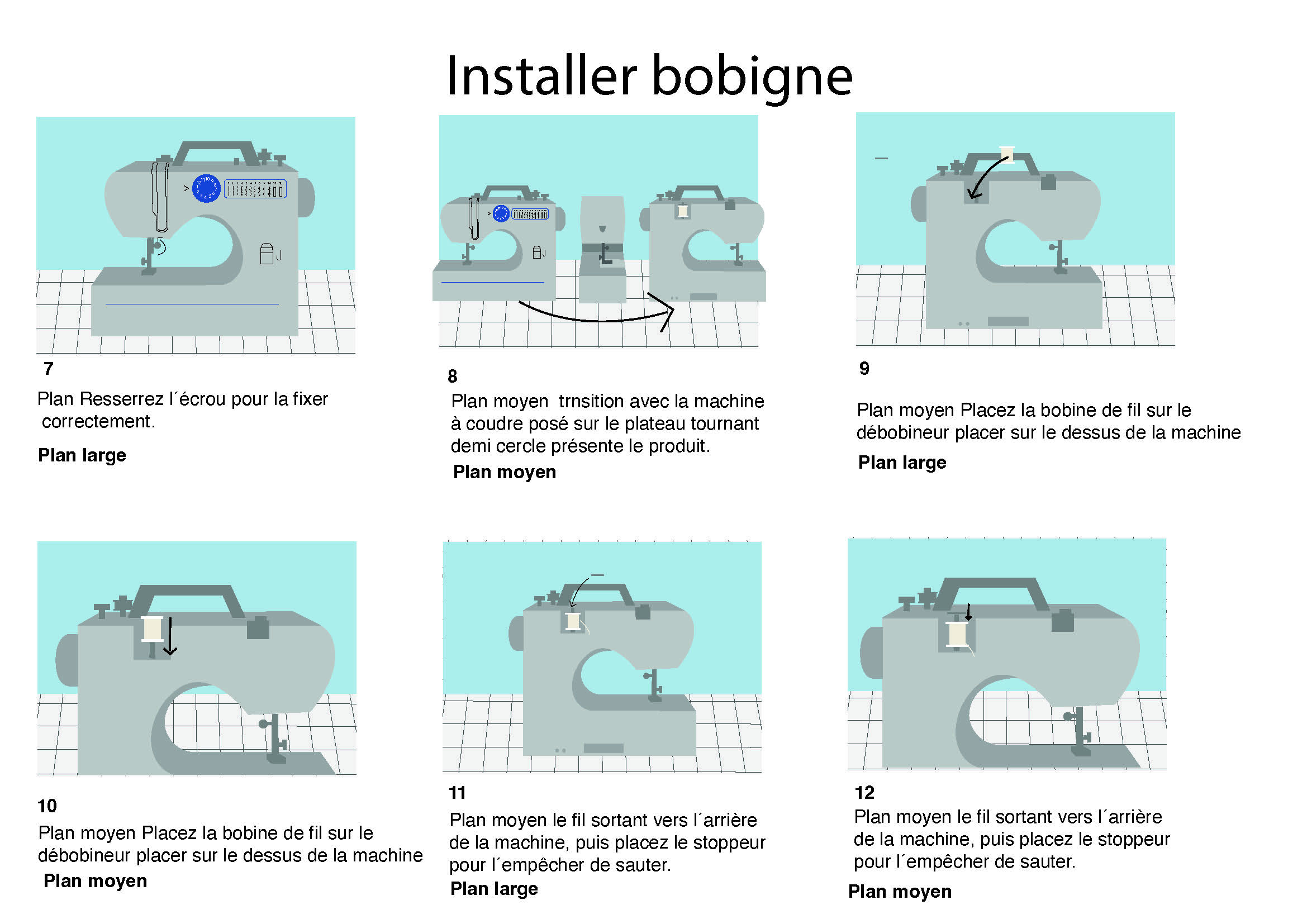 Installer bobigne

7

Plan Resserrez l´écrou pour la fixer correctement.

**Plan large**

8

Plan moyen trnsition avec la machine à coudre posé sur le plateau tournant demi cercle présente le produit.

**Plan moyen**

9

Plan moyen Placez la bobine de fil sur le débobineur placer sur le dessus de la machine

**Plan large**

10

Plan moyen Placez la bobine de fil sur le débobineur placer sur le dessus de la machine

**Plan moyen**

11

Plan moyen le fil sortant vers l´arrière de la machine, puis placez le stoppeur pour l´empêcher de sauter.

**Plan large**

12

Plan moyen le fil sortant vers l´arrière de la machine, puis placez le stoppeur pour l´empêcher de sauter.

**Plan moyen**