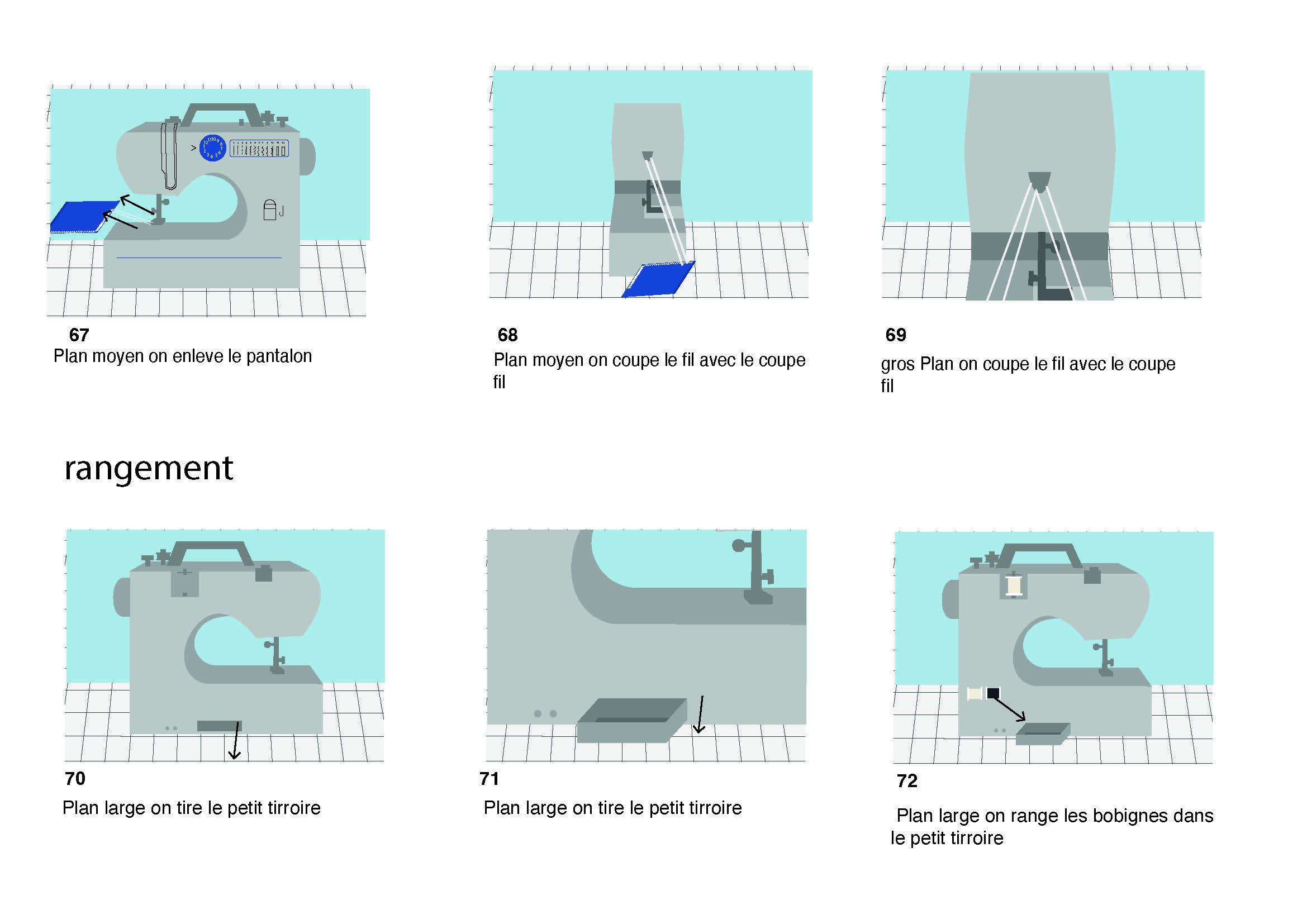 67
Plan moyen on enleve le pantalon

68
Plan moyen on coupe le fil avec le coupe fil

69
gros Plan on coupe le fil avec le coupe fil

rangement

70
Plan large on tire le petit tirroire

71
Plan large on tire le petit tirroire

72
Plan large on range les bobignes dans le petit tirroire