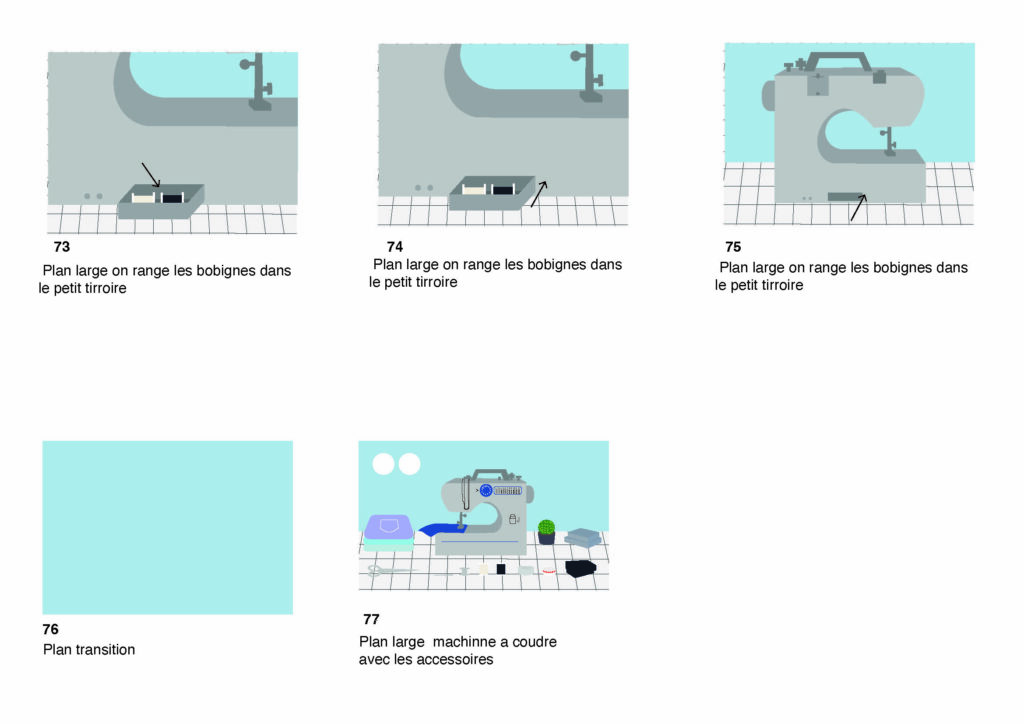 73
Plan large on range les bobignes dans le petit tirroire

74
Plan large on range les bobignes dans le petit tirroire

75
Plan large on range les bobignes dans le petit tirroire

76
Plan transition

77
Plan large machinne a coudre avec les accessoires