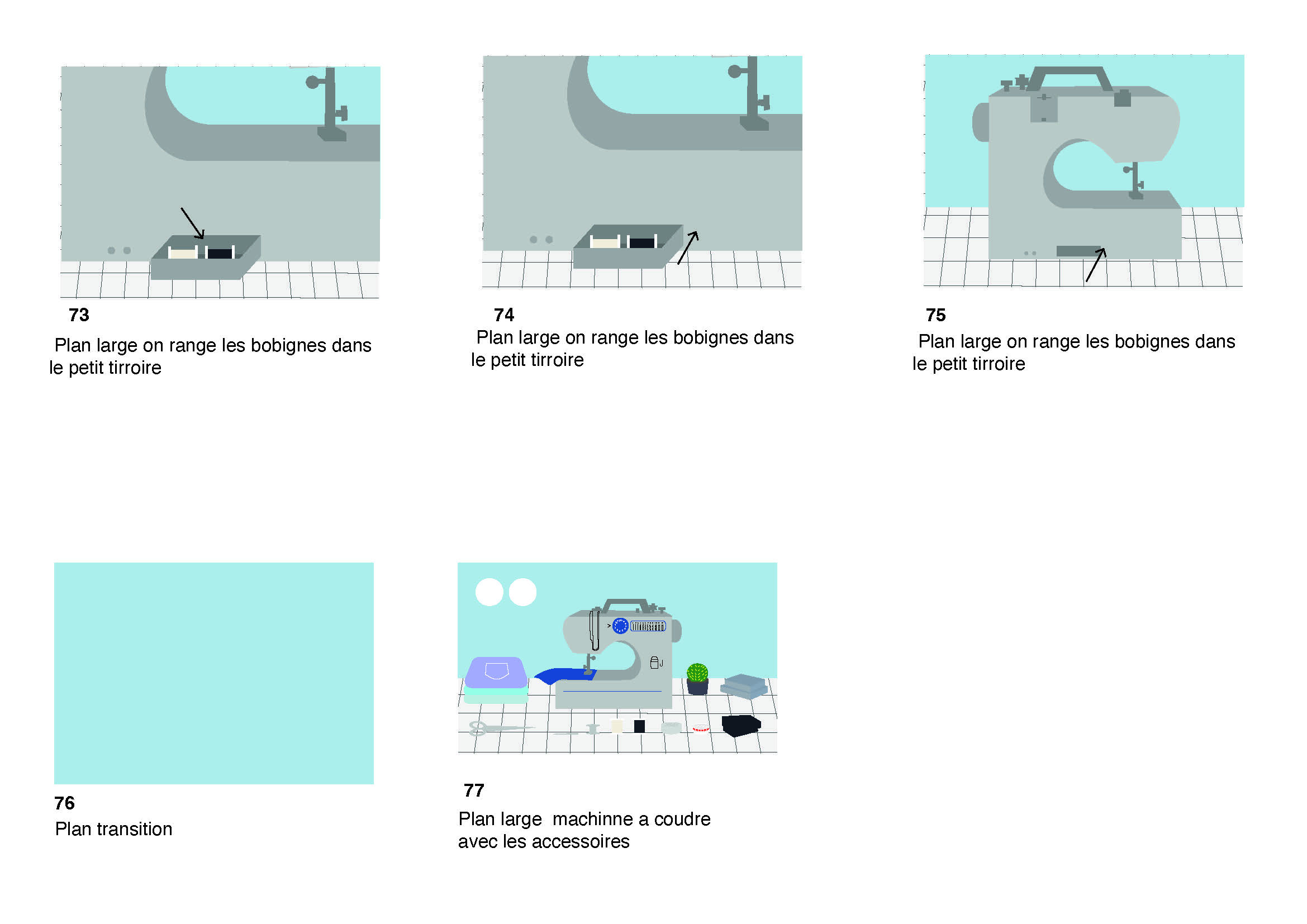 73
Plan large on range les bobignes dans le petit tirroire

74
Plan large on range les bobignes dans le petit tirroire

75
Plan large on range les bobignes dans le petit tirroire

76
Plan transition

77
Plan large machinne a coudre avec les accessoires